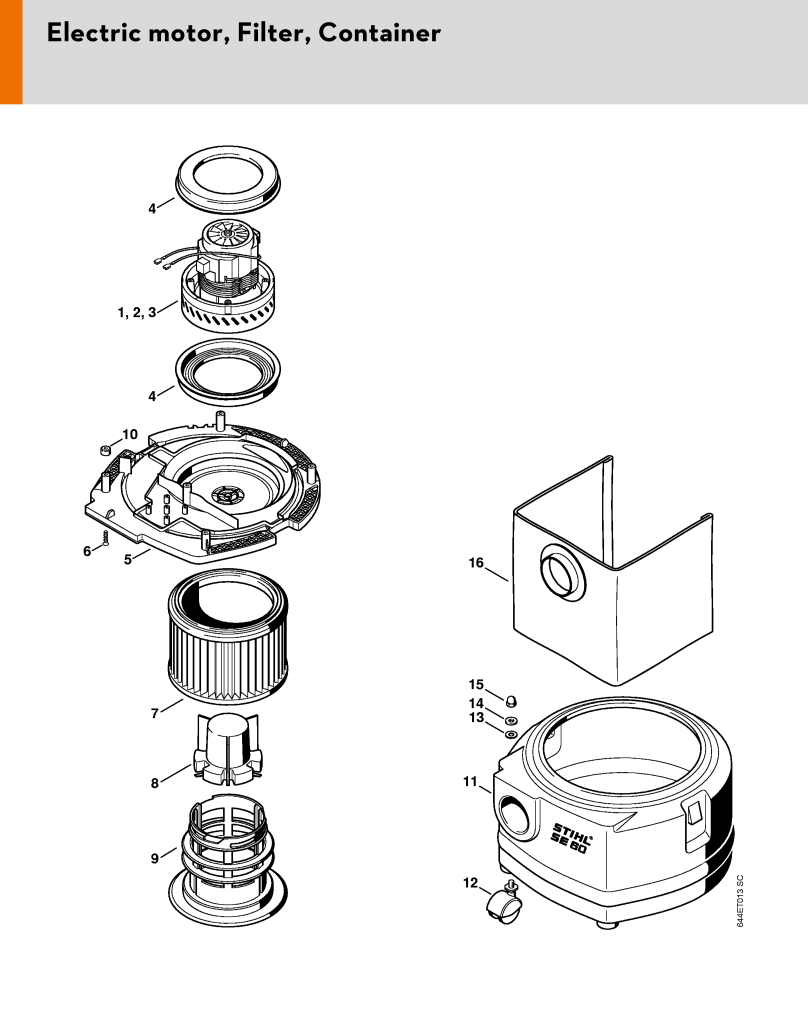 Electric motor, Filter, Container

4

1, 2, 3

4

10

6

5

7

8

9

16

15

14

13

11

STIHL SE 60

12

644ET013 SC